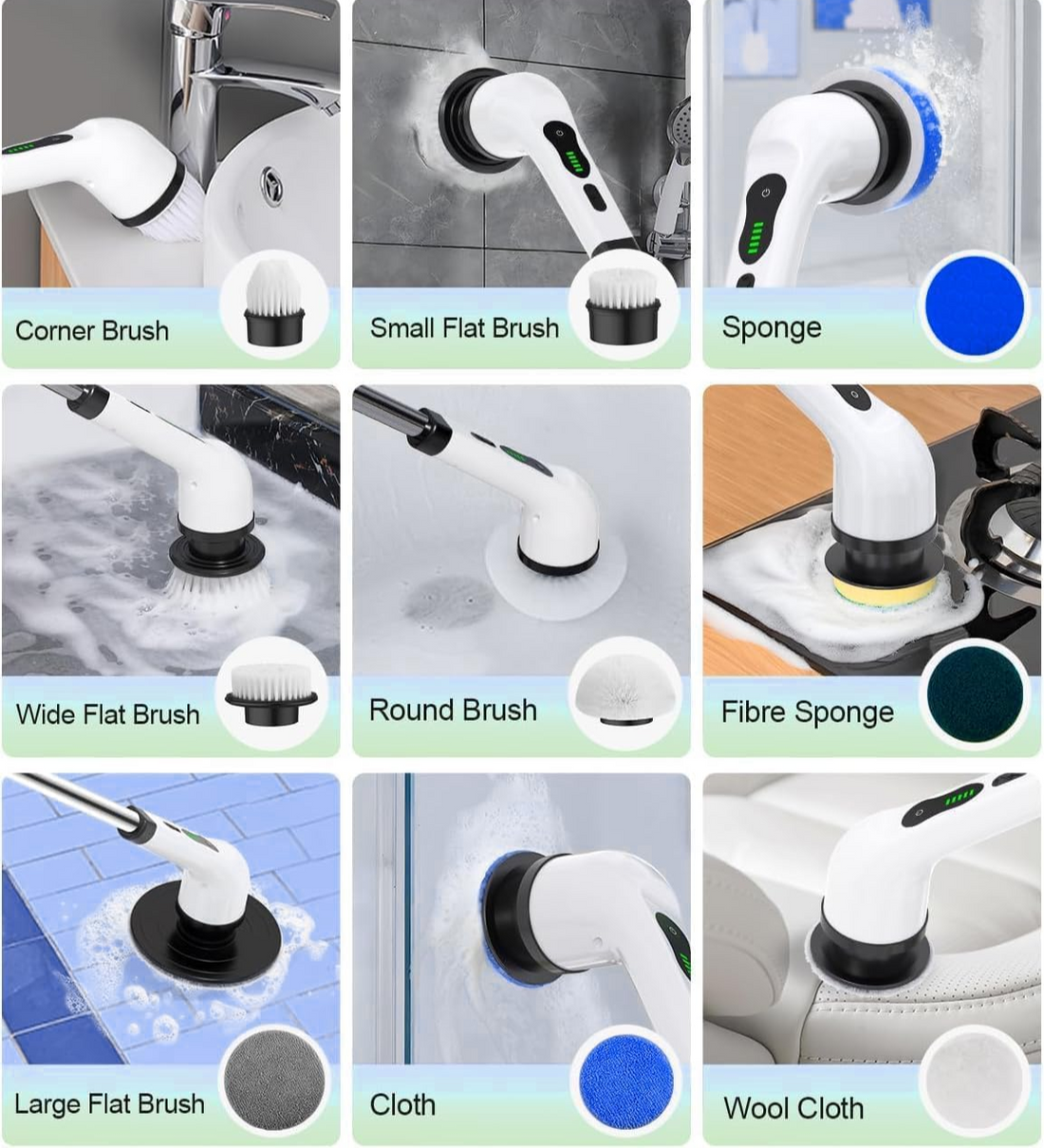 Corner Brush

Small Flat Brush

Sponge

Wide Flat Brush

Round Brush

Fibre Sponge

Large Flat Brush

Cloth

Wool Cloth