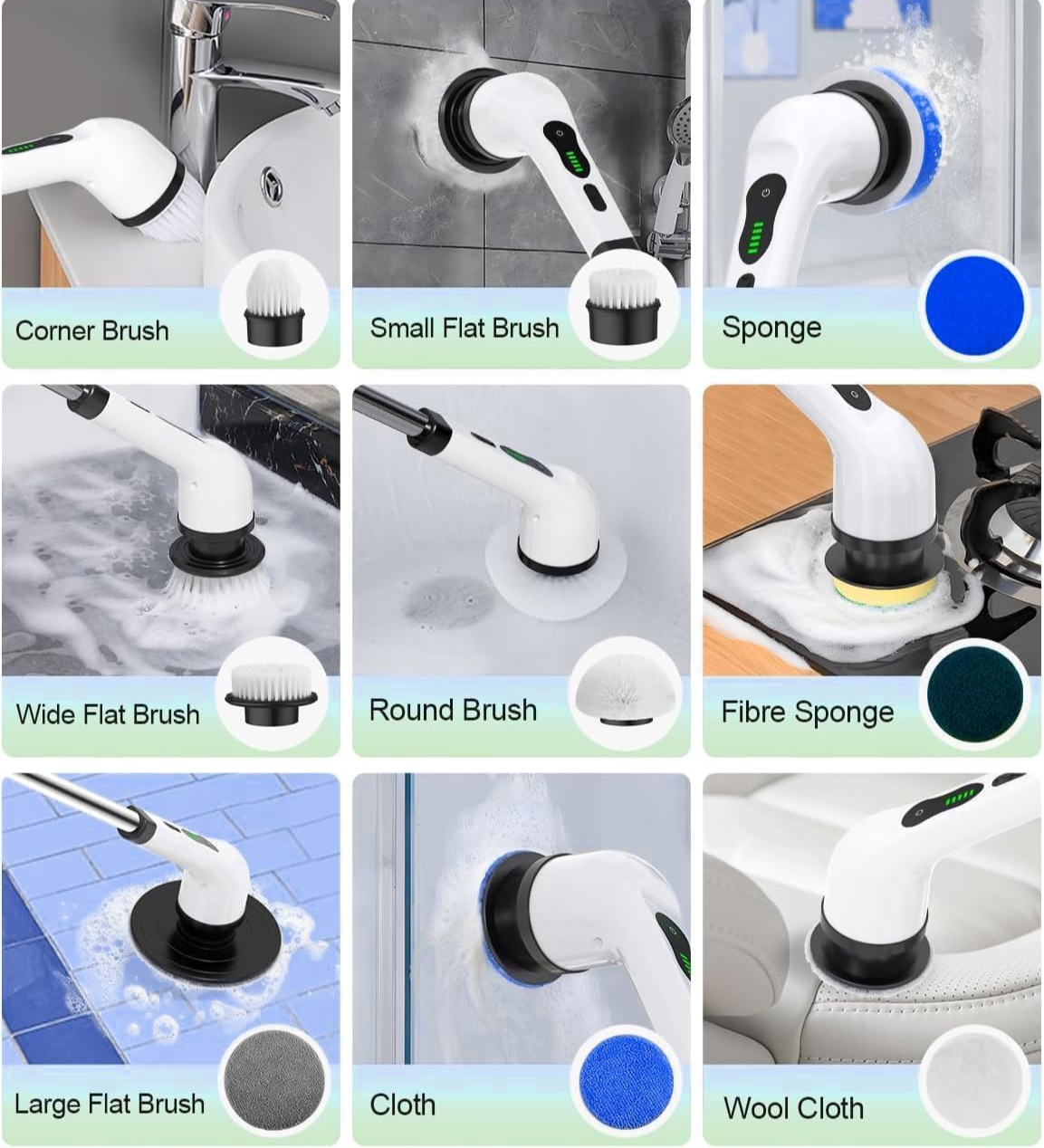 Corner Brush

Small Flat Brush

Sponge

Wide Flat Brush

Round Brush

Fibre Sponge

Large Flat Brush

Cloth

Wool Cloth